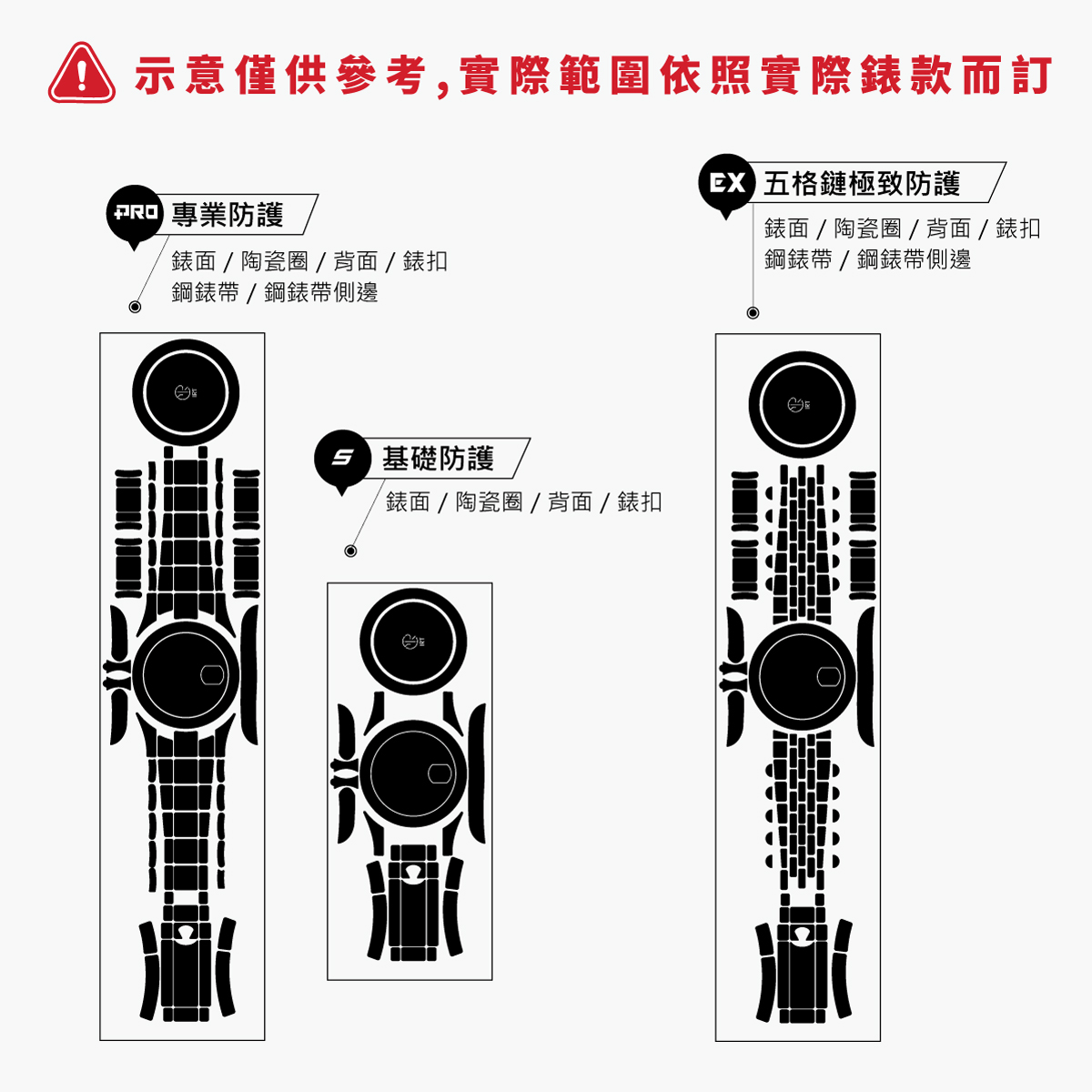 示意僅供參考,實際範圍依照實際錶款而訂

PRO 專業防護
錶面 / 陶瓷圈 / 背面 / 錶扣
鋼錶帶 / 鋼錶帶側邊

S 基礎防護
錶面 / 陶瓷圈 / 背面 / 錶扣

EX 五格鏈極致防護
錶面 / 陶瓷圈 / 背面 / 錶扣
鋼錶帶 / 鋼錶帶側邊